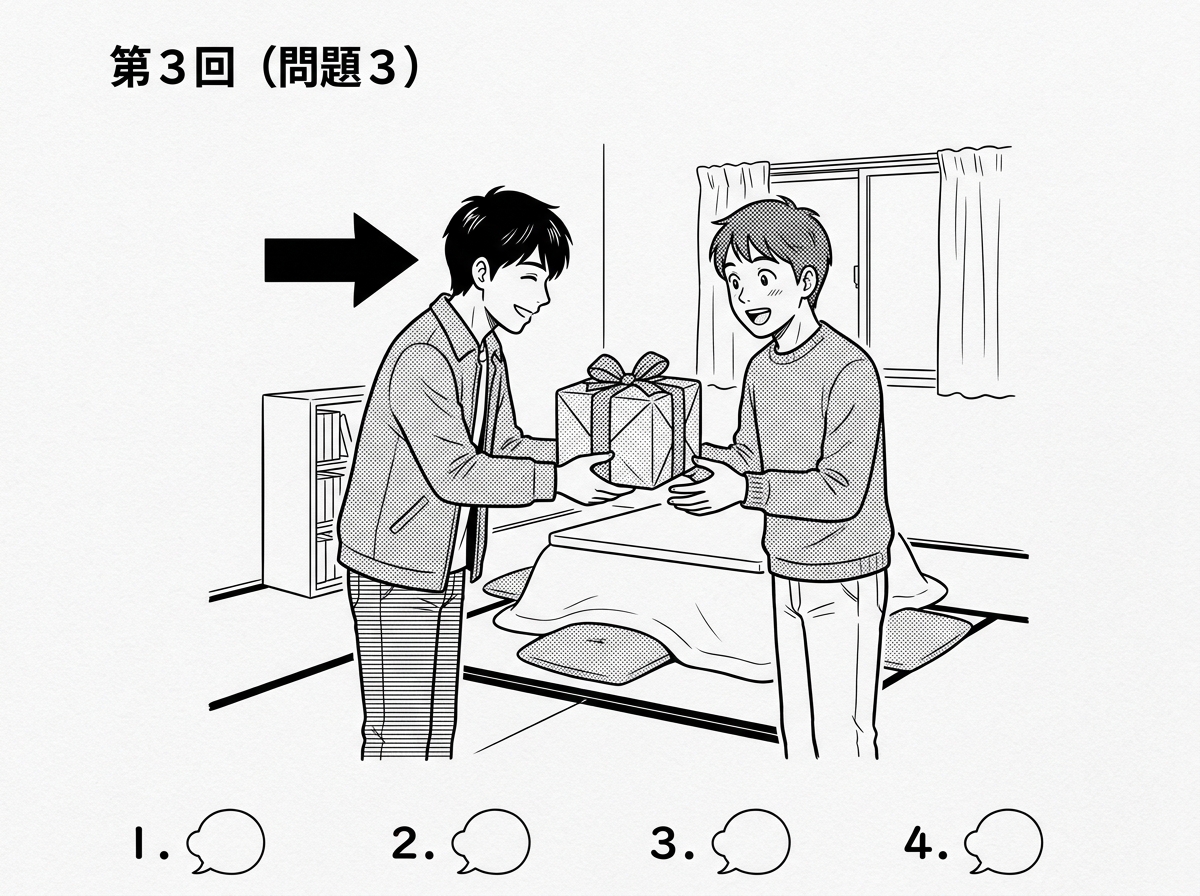 第３回（問題３）

1. 2. 3. 4.