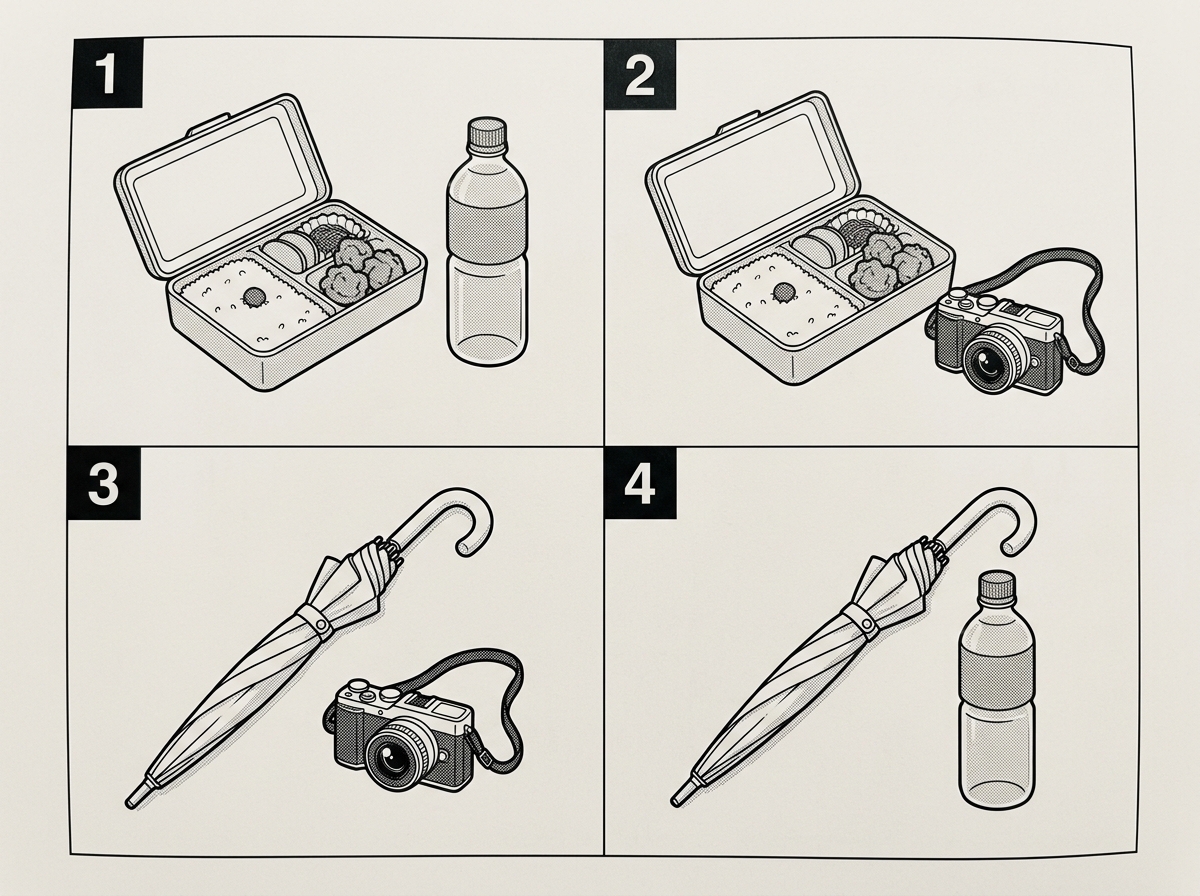 1

2

3

4